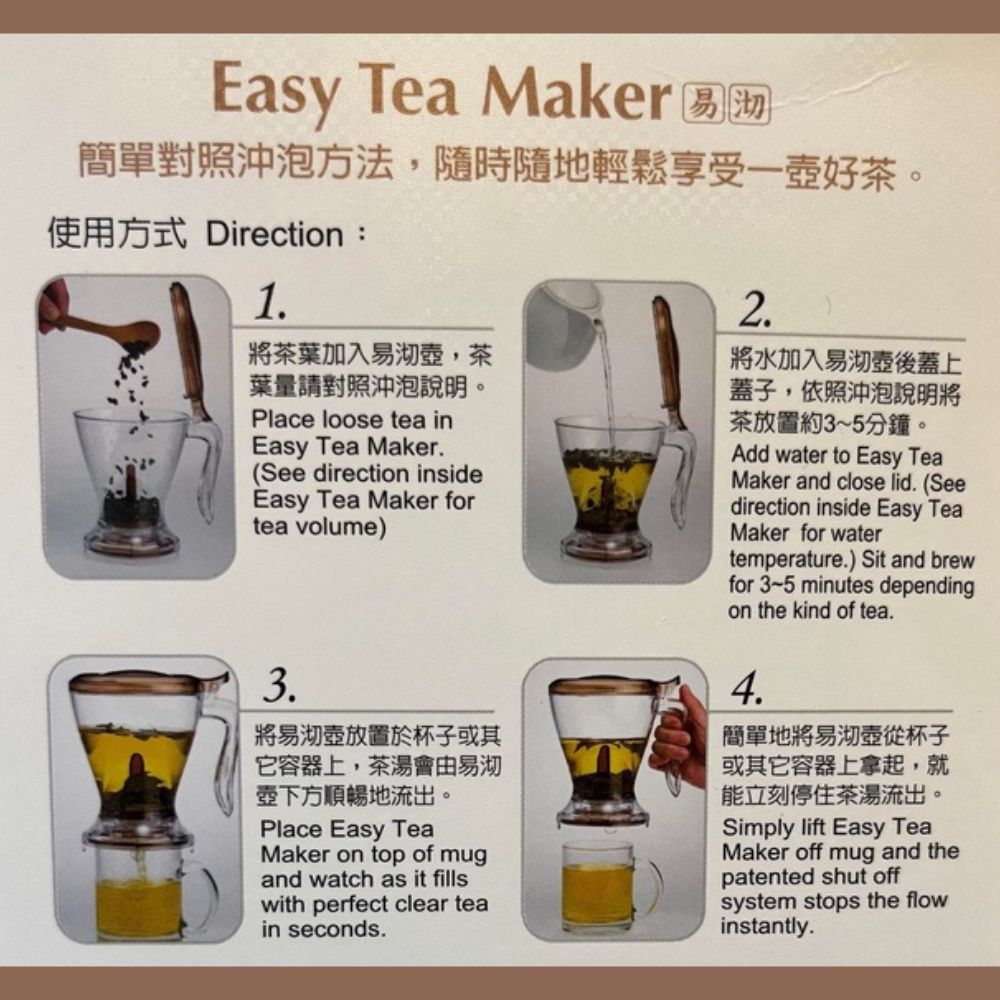 Easy Tea Maker 易沏

簡單對照沖泡方法，隨時隨地輕鬆享受一壺好茶。

使用方式 Direction：

1.

將茶葉加入易沏壺，茶葉量請對照沖泡說明。

Place loose tea in Easy Tea Maker. (See direction inside Easy Tea Maker for tea volume)

2.

將水加入易沏壺後蓋上蓋子，依照沖泡說明將茶放置約3~5分鐘。

Add water to Easy Tea Maker and close lid. (See direction inside Easy Tea Maker for water temperature.) Sit and brew for 3~5 minutes depending on the kind of tea.

3.

將易沏壺放置於杯子或其它容器上，茶湯會由易沏壺下方順暢地流出。

Place Easy Tea Maker on top of mug and watch as it fills with perfect clear tea in seconds.

4.

簡單地將易沏壺從杯子或其它容器上拿起，就能立刻停住茶湯流出。

Simply lift Easy Tea Maker off mug and the patented shut off system stops the flow instantly.