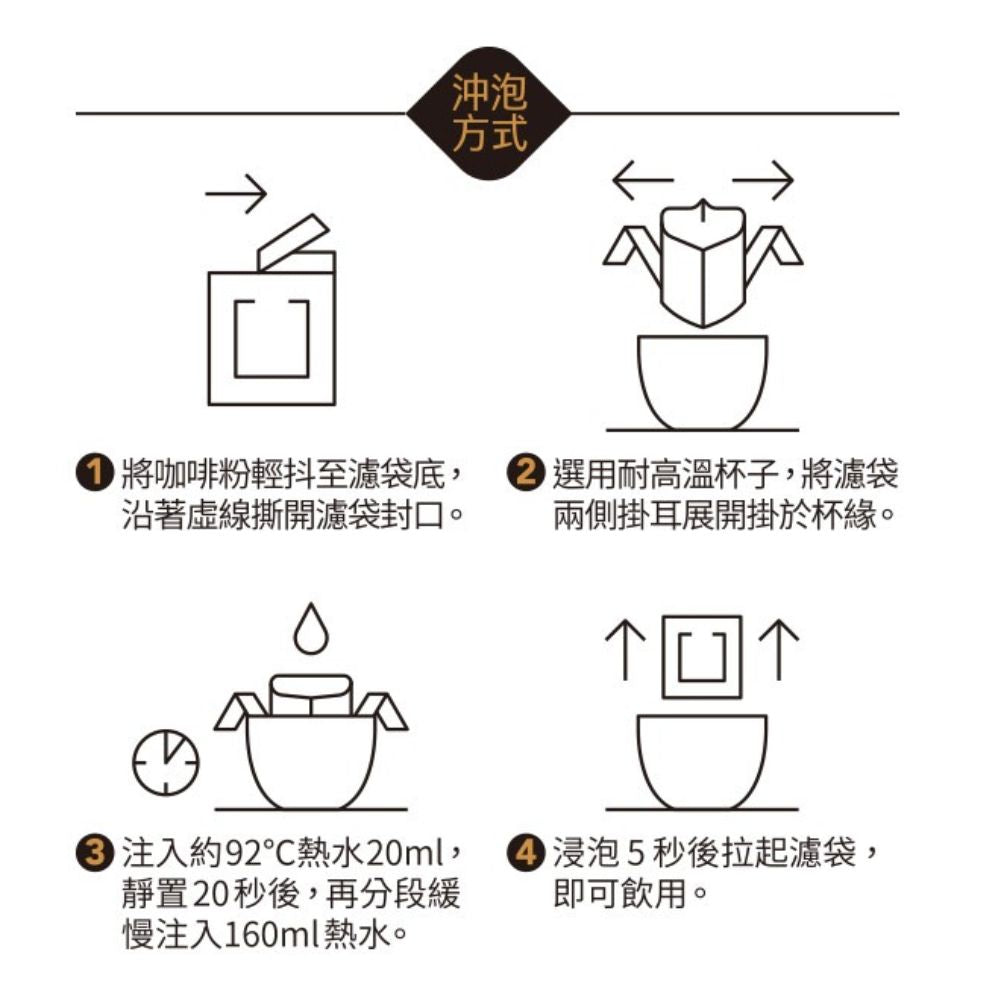 沖泡方式

1 將咖啡粉輕抖至濾袋底，沿著虛線撕開濾袋封口。

2 選用耐高溫杯子，將濾袋兩側掛耳展開掛於杯緣。

3 注入約92°C熱水20ml，靜置20秒後，再分段緩慢注入160ml熱水。

4 浸泡 5 秒後拉起濾袋，即可飲用。